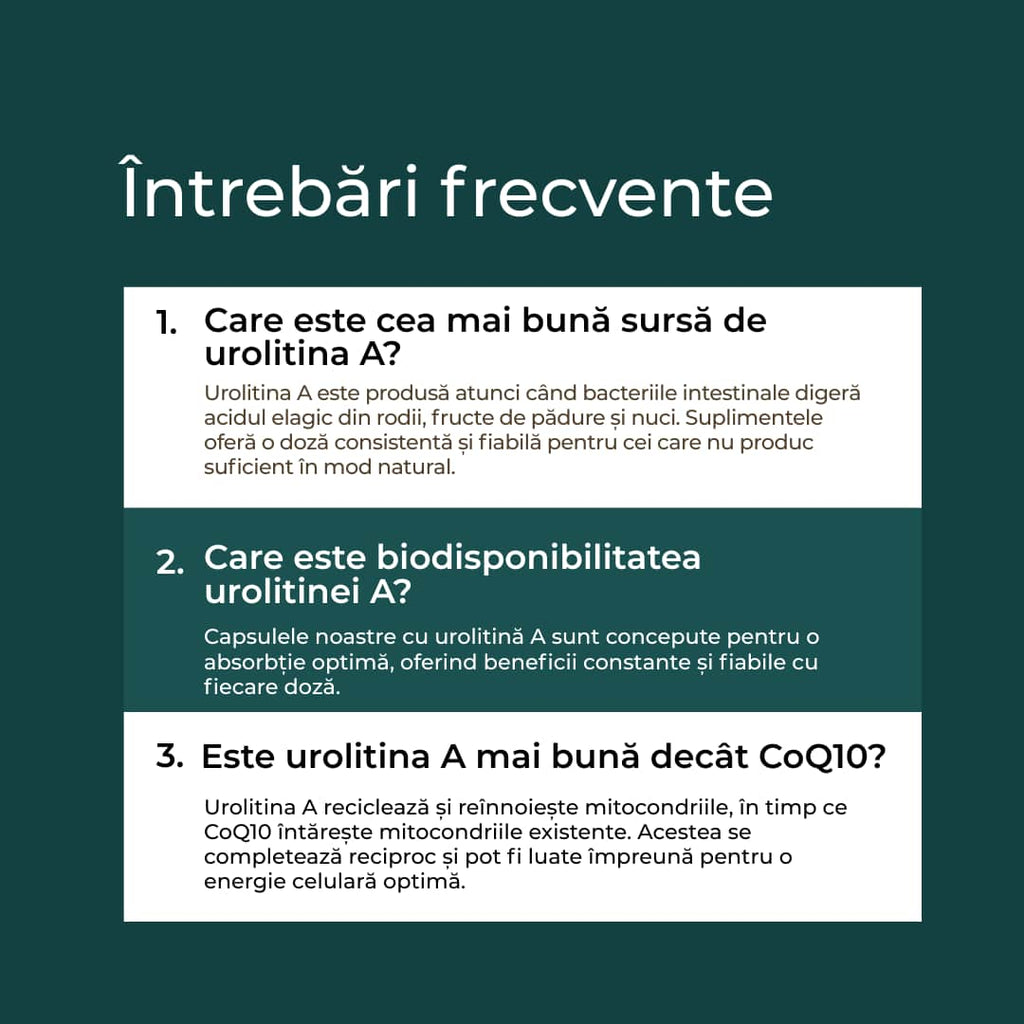 Întrebări frecvente

1. Care este cea mai bună sursă de urolitina A?

Urolitina A este produsă atunci când bacteriile intestinale digeră acidul elagic din rodii, fructe de pădure și nuci. Suplimentele oferă o doză consistentă și fiabilă pentru cei care nu produc suficient în mod natural.

2. Care este biodisponibilitatea urolitinei A?

Capsulele noastre cu urolitină A sunt concepute pentru o absorbție optimă, oferind beneficii constante și fiabile cu fiecare doză.

3. Este urolitina A mai bună decât CoQ10?

Urolitina A reciclează și reînnoiește mitocondriile, în timp ce CoQ10 întărește mitocondriile existente. Acestea se completează reciproc și pot fi luate împreună pentru o energie celulară optimă.